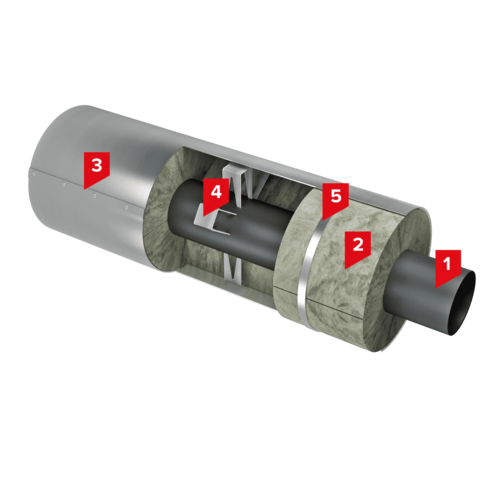 3
4
5
2
1