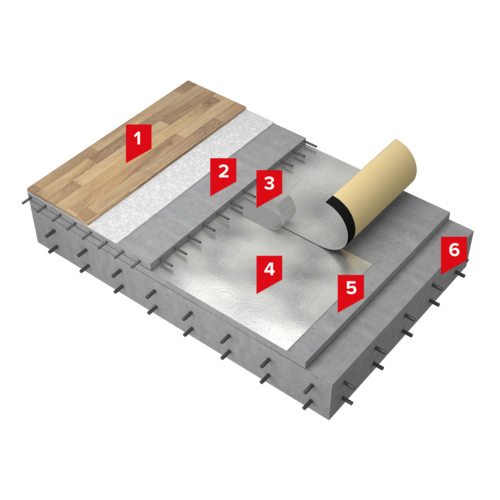 1
2
3
4
5
6