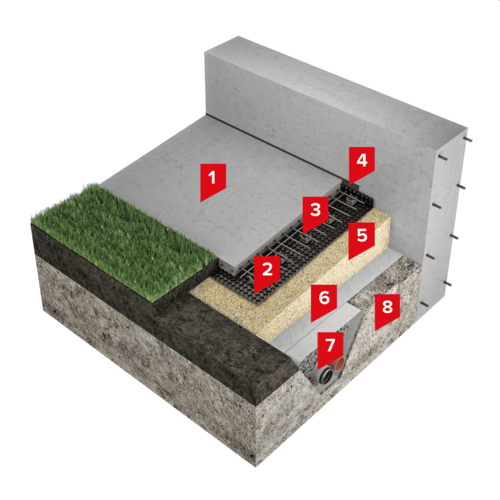 1
4
3
5
2
6
8
7