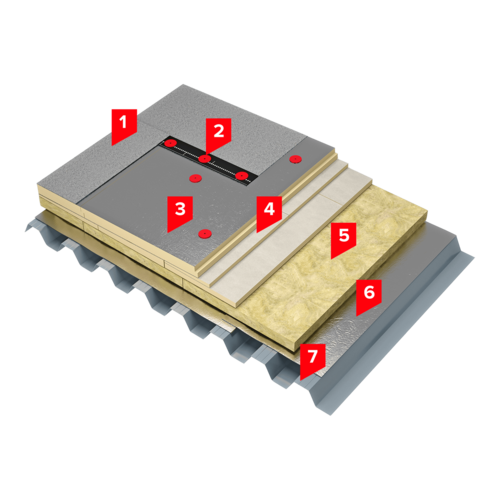 1
2
3
4
5
6
7