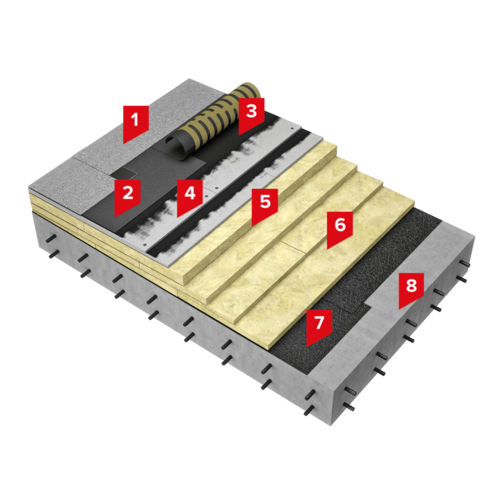 1
3
2
4
5
6
8
7