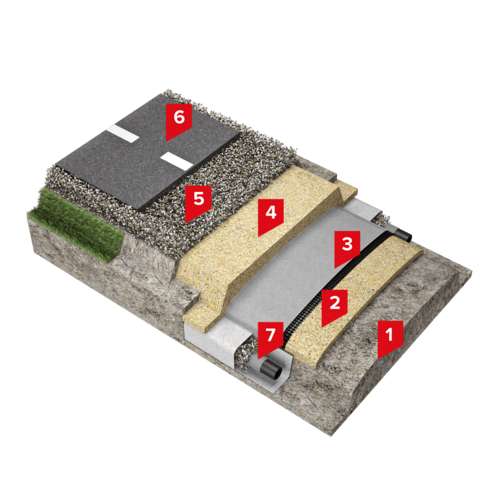 6
5
4
3
2
7
1