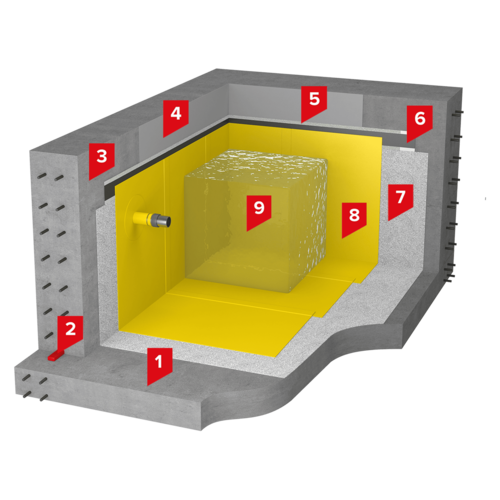 5
4
6
3
7
9
8
2
1