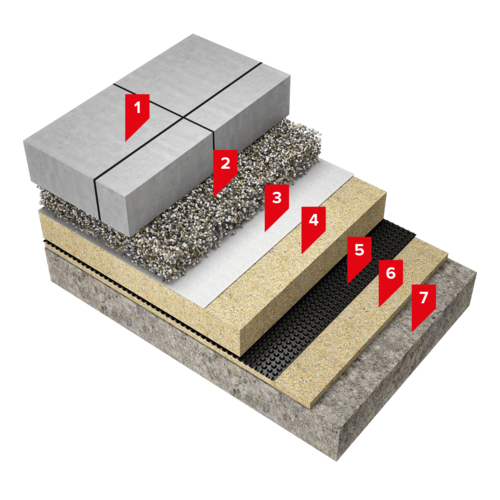 1
2
3
4
5
6
7