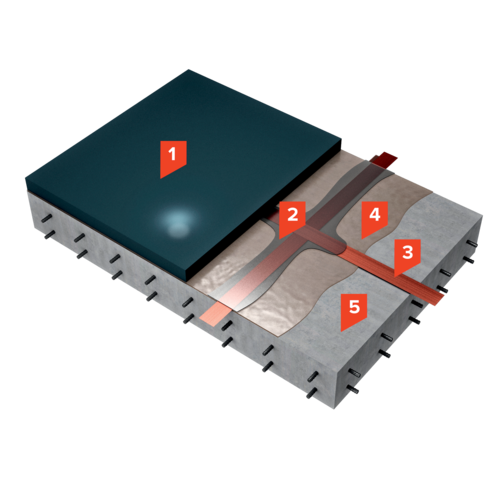 1
2
4
3
5