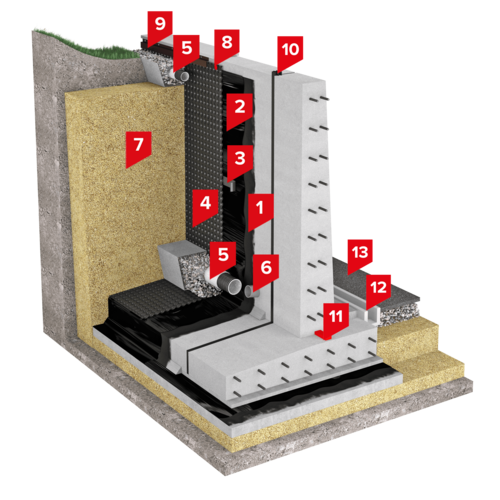 9
5
8
10
2
7
3
4
1
5
6
13
12
11