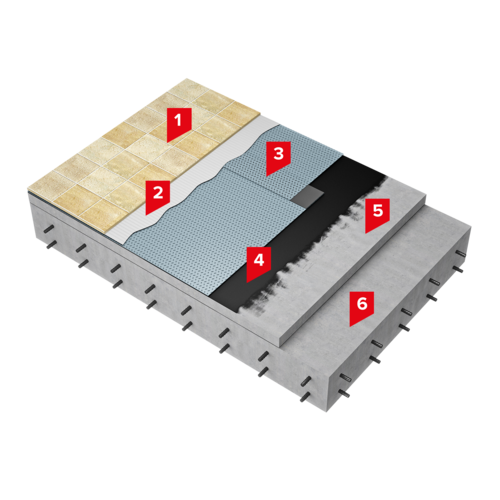 1
2
3
4
5
6