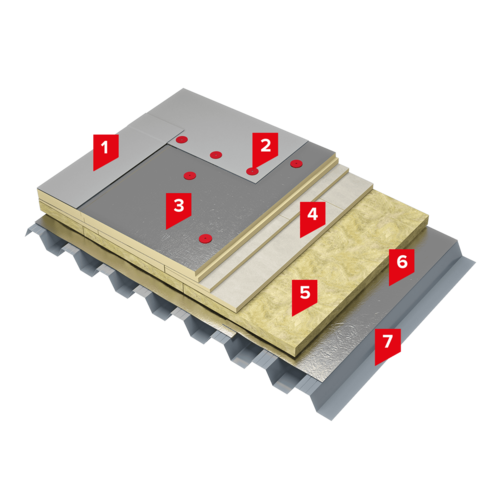 1
2
3
4
5
6
7