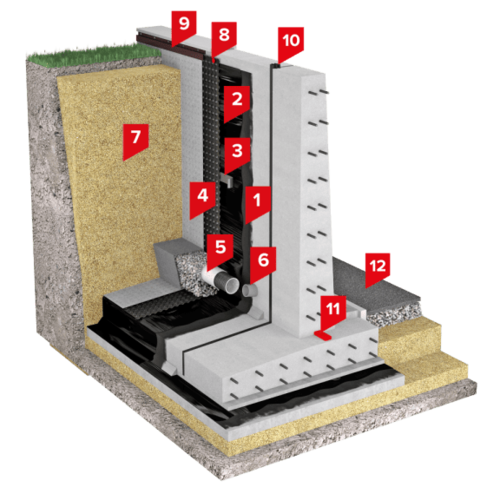 9
8
10
2
7
3
4
1
5
6
12
11