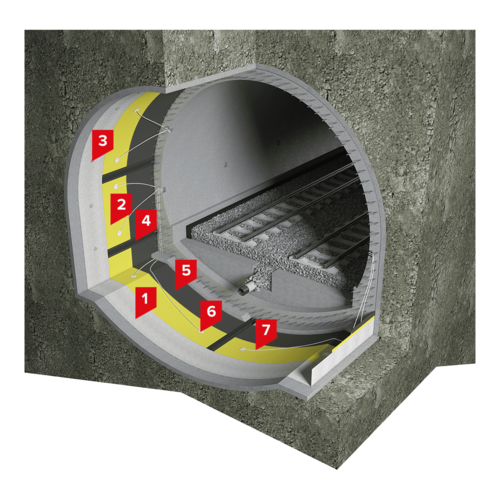 3
2
4
5
1
6
7