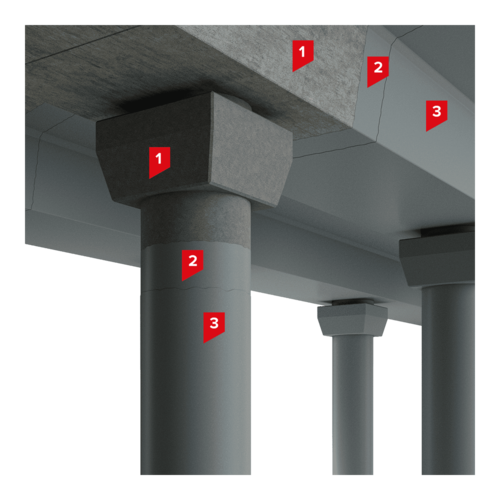 1
2
3
1
2
3