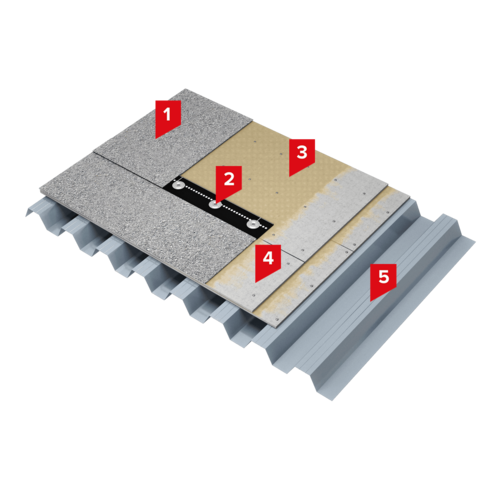 1
2
3
4
5