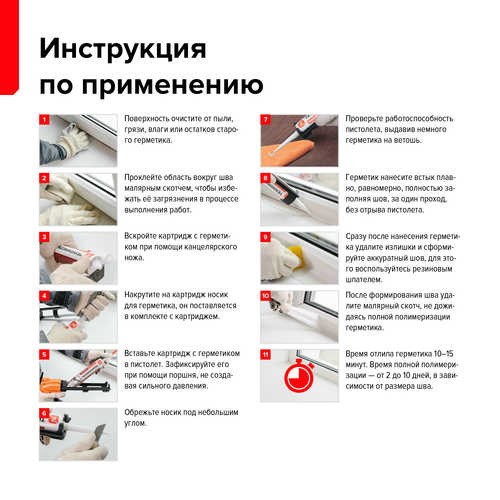 Инструкция по применению

1
Поверхность очистите от пыли, грязи, влаги или остатков старого герметика.

2
Проклейте область вокруг шва малярным скотчем, чтобы избежать её загрязнения в процессе выполнения работ.

3
Вскройте картридж с герметиком при помощи канцелярского ножа.

4
Накрутите на картридж носик для герметика, он поставляется в комплекте с картриджем.

5
Вставьте картридж с герметиком в пистолет. Зафиксируйте его при помощи поршня, не создавая сильного давления.

6
Обрежьте носик под небольшим углом.

7
Проверьте работоспособность пистолета, выдавив немного герметика на ветошь.

8
Герметик нанесите встык плавно, равномерно, полностью заполняя шов, за один проход, без отрыва пистолета.

9
Сразу после нанесения герметика удалите излишки и сформируйте аккуратный шов, для этого воспользуйтесь резиновым шпателем.

10
После формирования шва удалите малярный скотч, не дожидаясь полной полимеризации герметика.

11
Время отлипа герметика 10–15 минут. Время полной полимеризации — от 2 до 10 дней, в зависимости от размера шва.