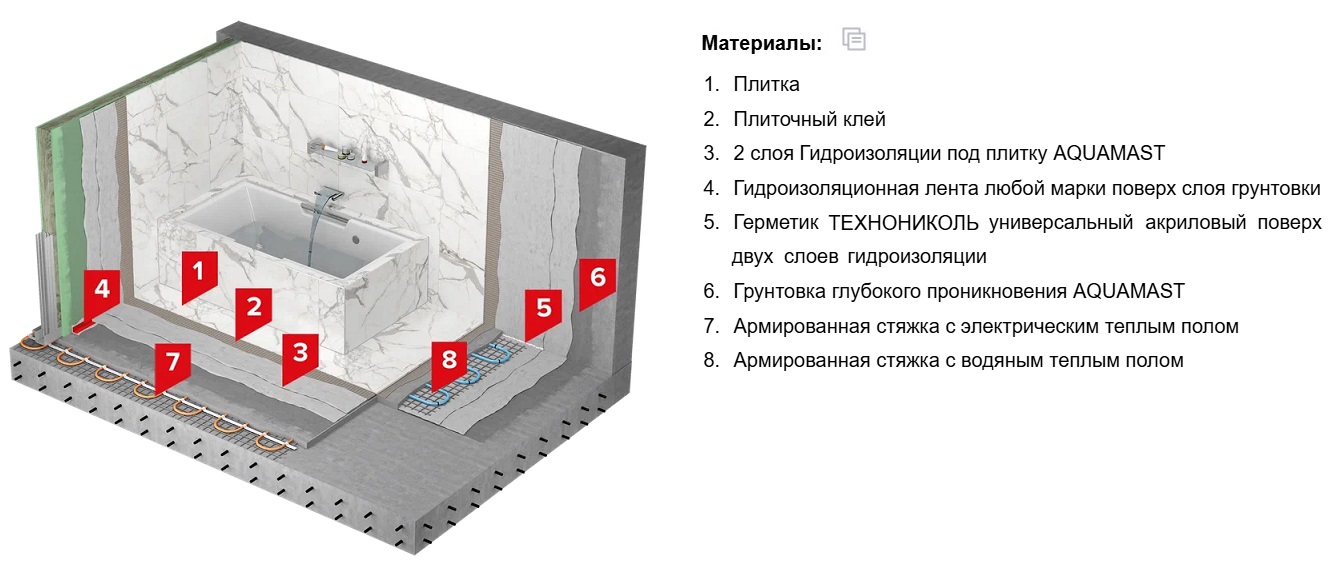 4
1
2
3
7
8
5
6

Материалы:

1. Плитка
2. Плиточный клей
3. 2 слоя Гидроизоляции под плитку AQUAMAST
4. Гидроизоляционная лента любой марки поверх слоя грунтовки
5. Герметик ТЕХНОНИКОЛЬ универсальный акриловый поверх двух слоев гидроизоляции
6. Грунтовка глубокого проникновения AQUAMAST
7. Армированная стяжка с электрическим теплым полом
8. Армированная стяжка с водяным теплым полом