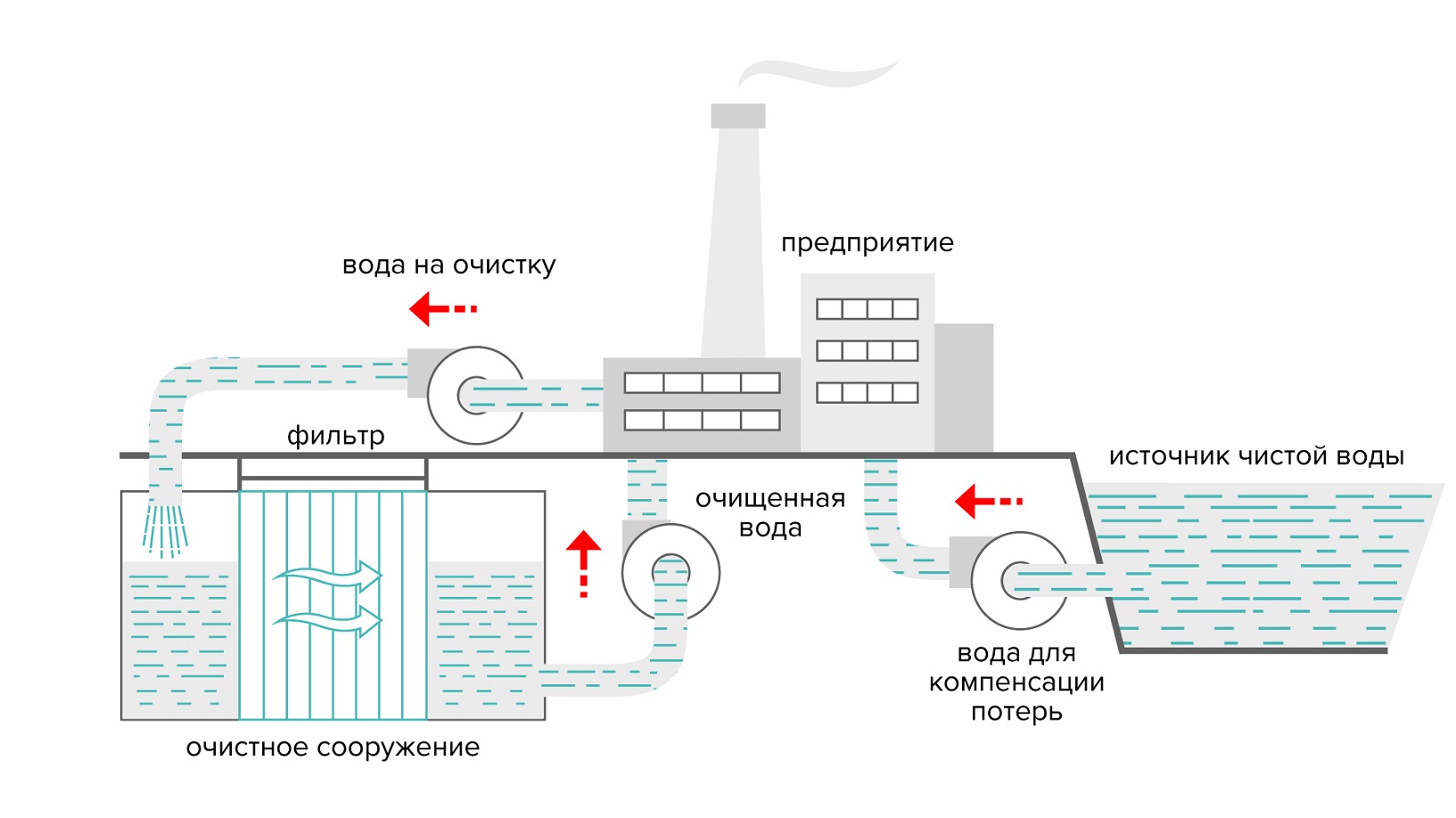 предприятие

вода на очистку

фильтр

источник чистой воды

очищенная вода

вода для компенсации потерь

очистное сооружение