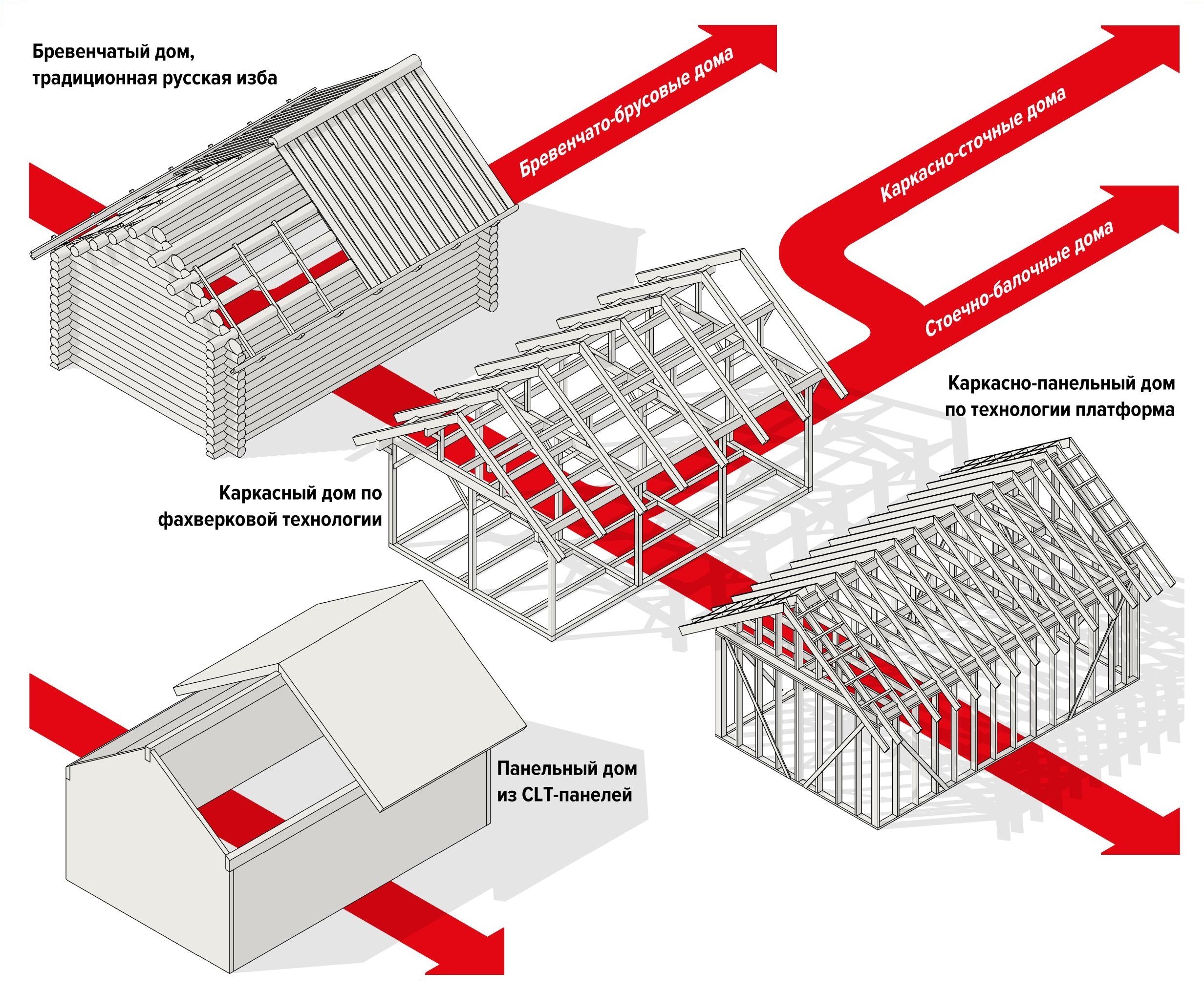 Бревенчатый дом, традиционная русская изба

Бревенчато-брусовые дома

Каркасно-сточные дома

Стоечно-балочные дома

Каркасно-панельный дом по технологии платформа

Каркасный дом по фахверковой технологии

Панельный дом из CLT-панелей