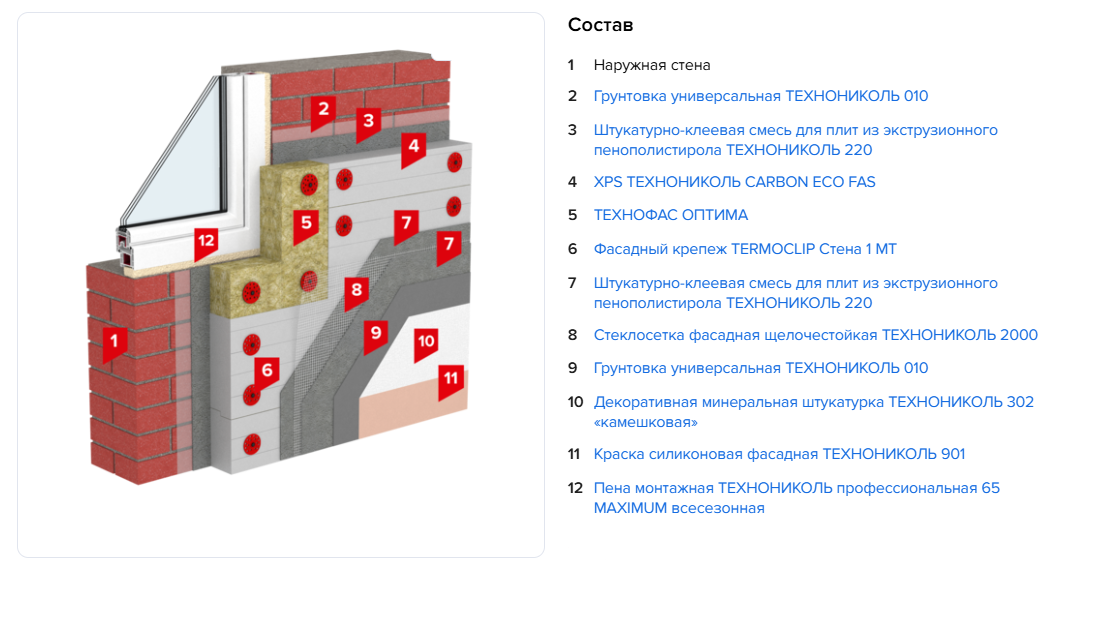 2
3
4
5
7
7
12
8
9
10
1
6
11

Состав

1 Наружная стена

2 Грунтовка универсальная ТЕХНОНИКОЛЬ 010

3 Штукатурно-клеевая смесь для плит из экструзионного пенополистирола ТЕХНОНИКОЛЬ 220

4 XPS ТЕХНОНИКОЛЬ CARBON ECO FAS

5 ТЕХНОФАС ОПТИМА

6 Фасадный крепеж TERMOCLIP Стена 1 МТ

7 Штукатурно-клеевая смесь для плит из экструзионного пенополистирола ТЕХНОНИКОЛЬ 220

8 Стеклосетка фасадная щелочестойкая ТЕХНОНИКОЛЬ 2000

9 Грунтовка универсальная ТЕХНОНИКОЛЬ 010

10 Декоративная минеральная штукатурка ТЕХНОНИКОЛЬ 302 «камешковая»

11 Краска силиконовая фасадная ТЕХНОНИКОЛЬ 901

12 Пена монтажная ТЕХНОНИКОЛЬ профессиональная 65 MAXIMUM всесезонная