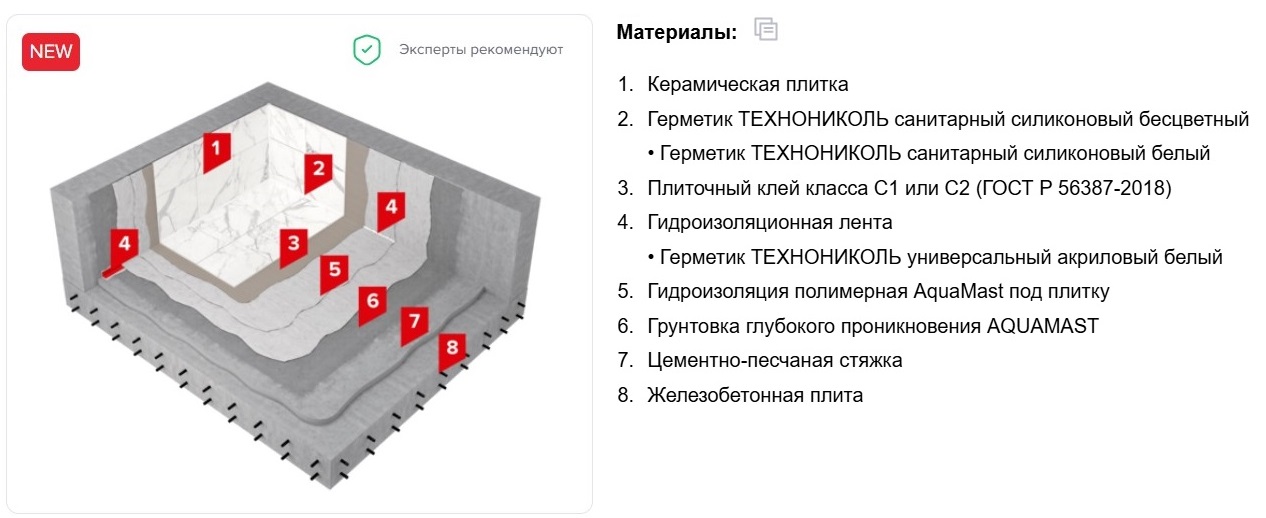 NEW

Эксперты рекомендуют

1
2
4
4
3
5
6
7
8

Материалы:

1. Керамическая плитка
2. Герметик ТЕХНОНИКОЛЬ санитарный силиконовый бесцветный
• Герметик ТЕХНОНИКОЛЬ санитарный силиконовый белый
3. Плиточный клей класса С1 или С2 (ГОСТ Р 56387-2018)
4. Гидроизоляционная лента
• Герметик ТЕХНОНИКОЛЬ универсальный акриловый белый
5. Гидроизоляция полимерная AquaMast под плитку
6. Грунтовка глубокого проникновения AQUAMAST
7. Цементно-песчаная стяжка
8. Железобетонная плита