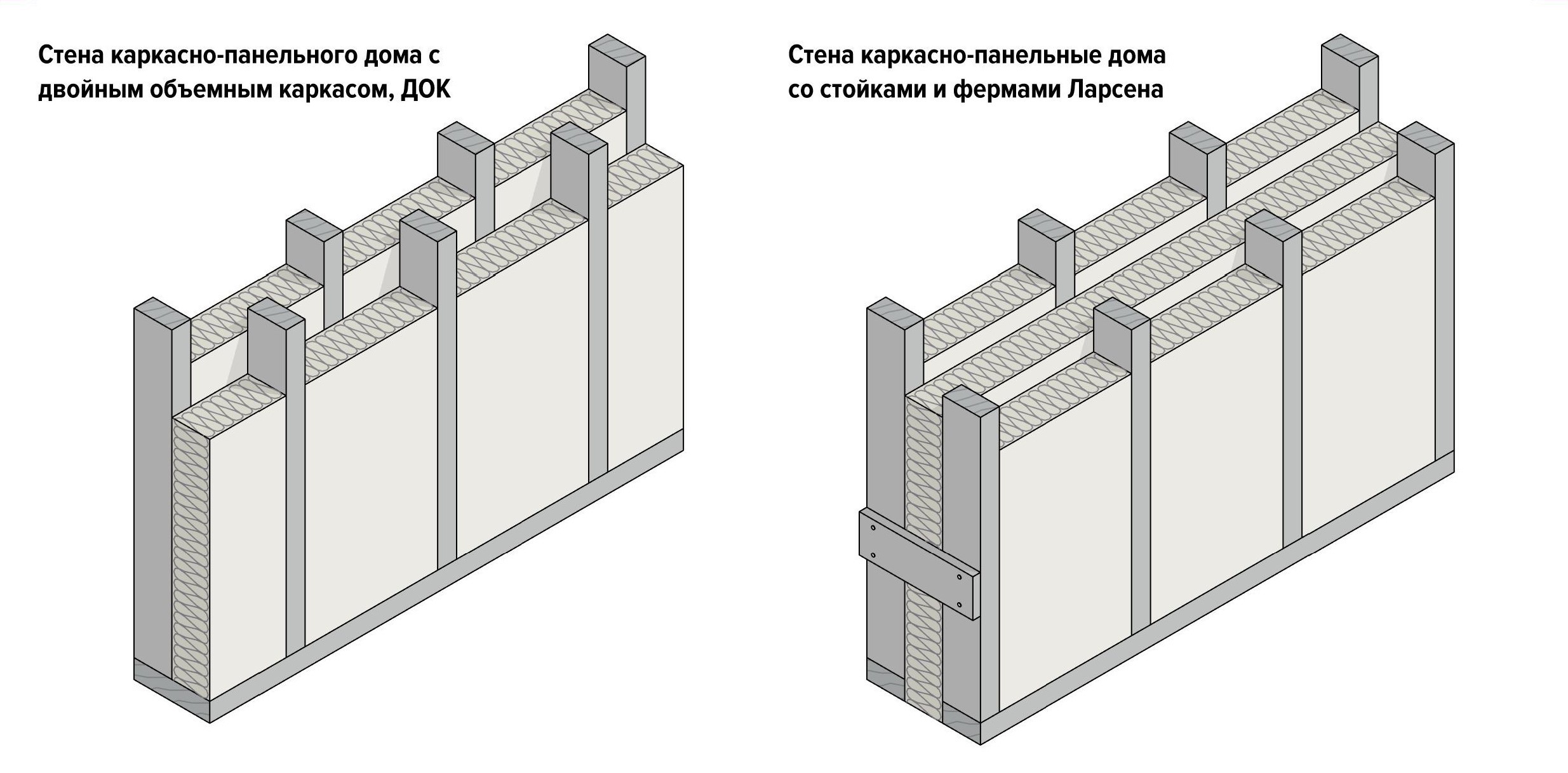 Стена каркасно-панельного дома с двойным объемным каркасом, ДОК

Стена каркасно-панельные дома со стойками и фермами Ларсена