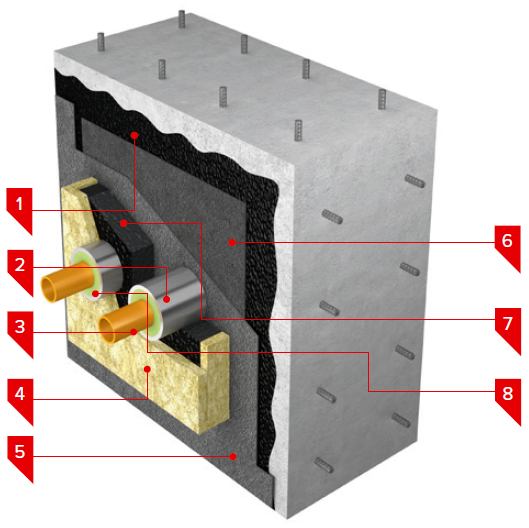 1
2
3
4
5
6
7
8