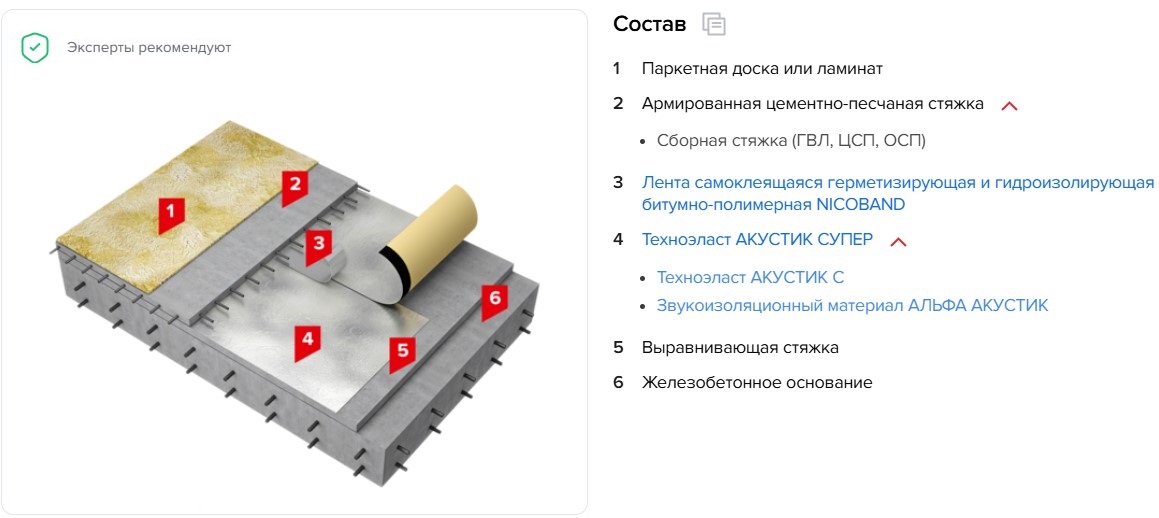 Эксперты рекомендуют

1
2
3
4
5
6

Состав

1 Паркетная доска или ламинат

2 Армированная цементно-песчаная стяжка

• Сборная стяжка (ГВЛ, ЦСП, ОСП)

3 Лента самоклеящаяся герметизирующая и гидроизолирующая битумно-полимерная NICOBAND

4 Техноэласт АКУСТИК СУПЕР

• Техноэласт АКУСТИК С
• Звукоизоляционный материал АЛЬФА АКУСТИК

5 Выравнивающая стяжка

6 Железобетонное основание