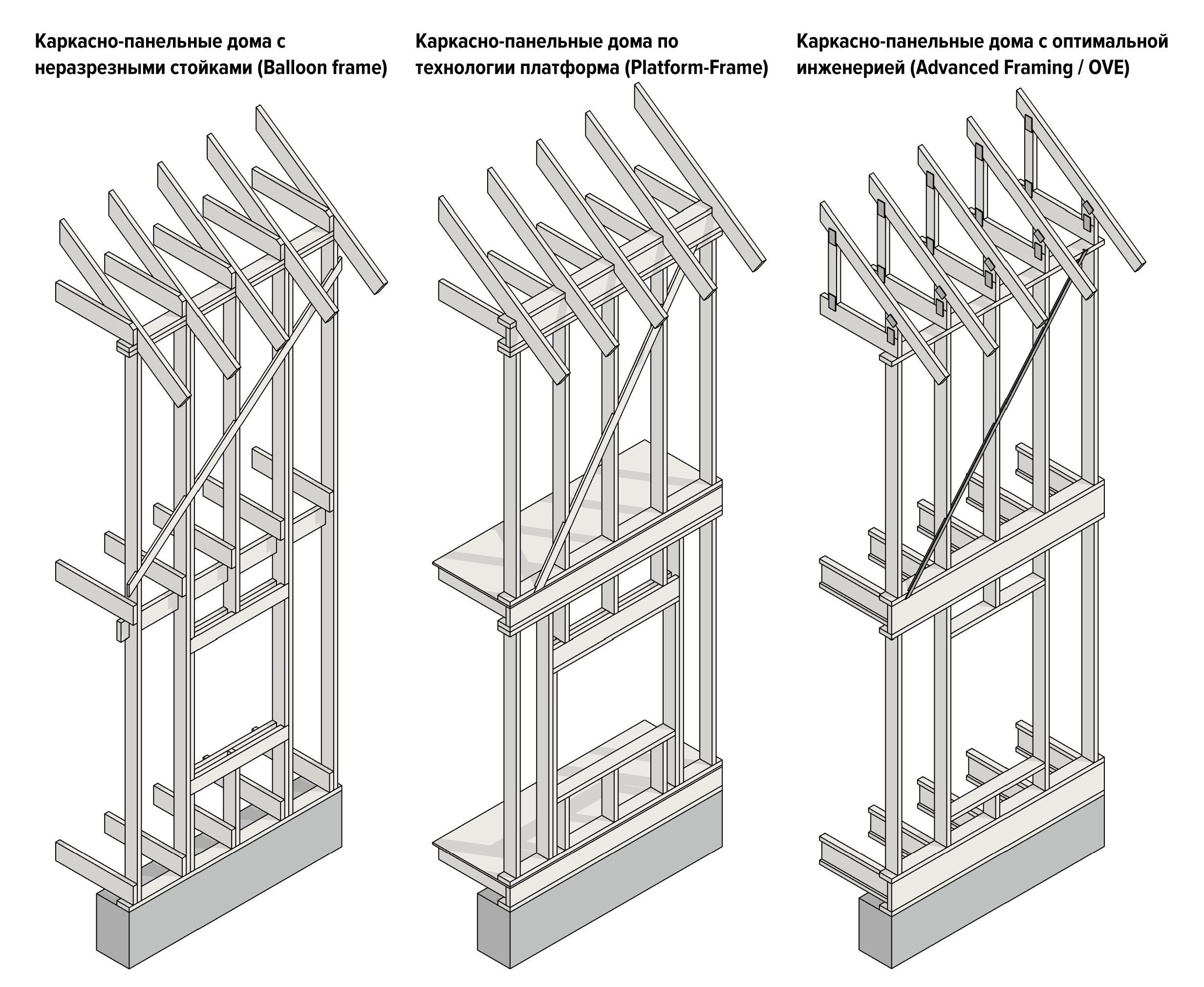 Каркасно-панельные дома с неразрезными стойками (Balloon frame)

Каркасно-панельные дома по технологии платформа (Platform-Frame)

Каркасно-панельные дома с оптимальной инженерией (Advanced Framing / OVE)