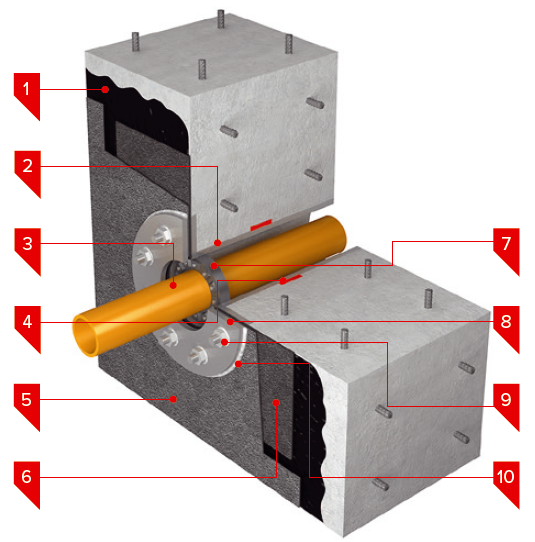 1
2
3
4
5
6
7
8
9
10