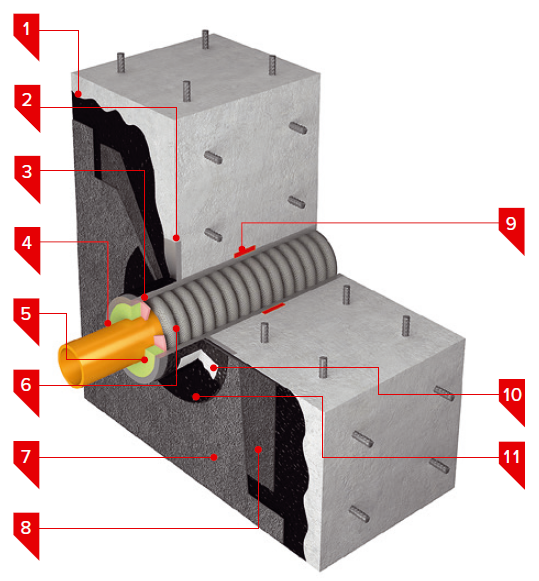 1
2
3
4
5
6
7
8
9
10
11