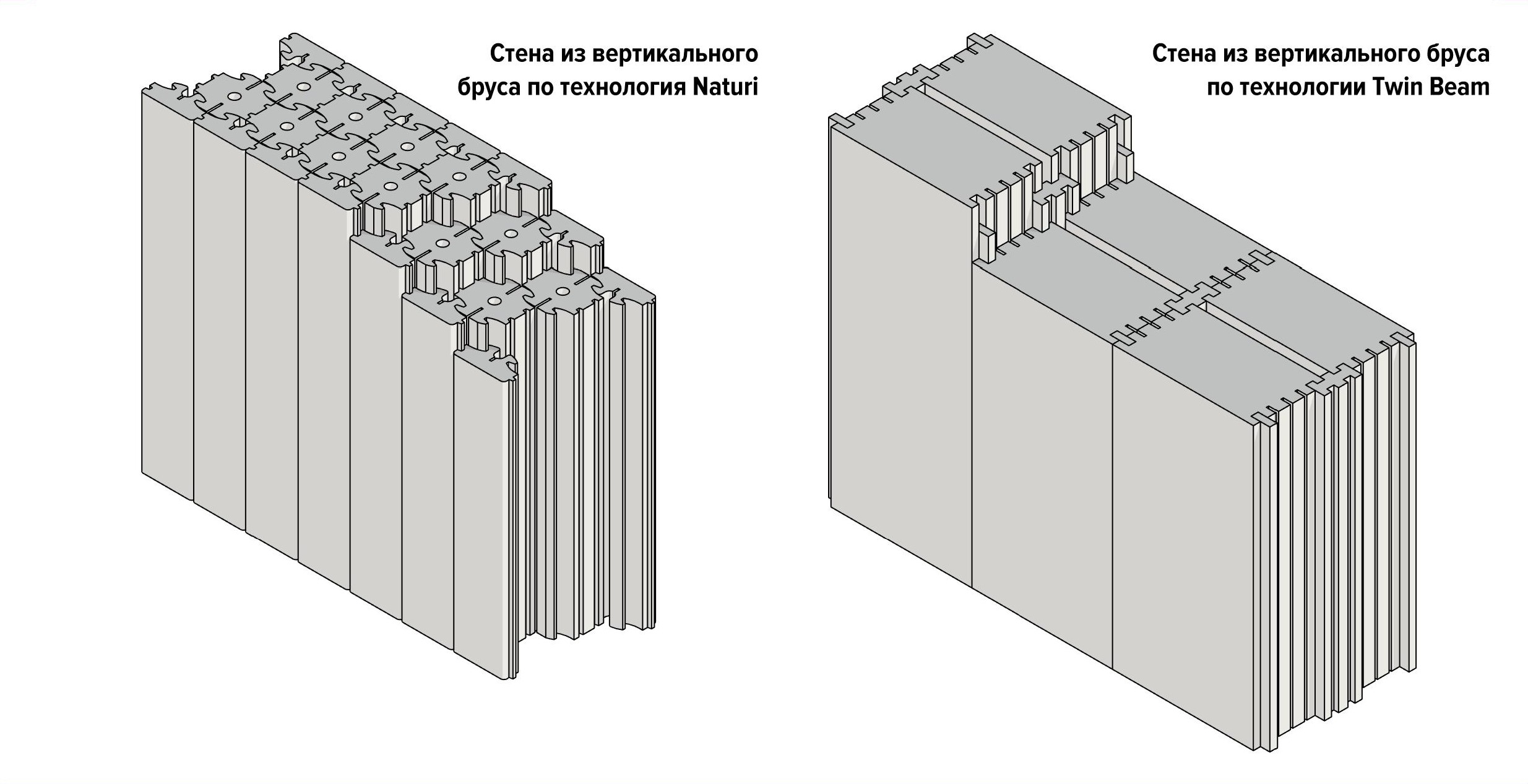 Стена из вертикального бруса по технология Naturi

Стена из вертикального бруса по технологии Twin Beam