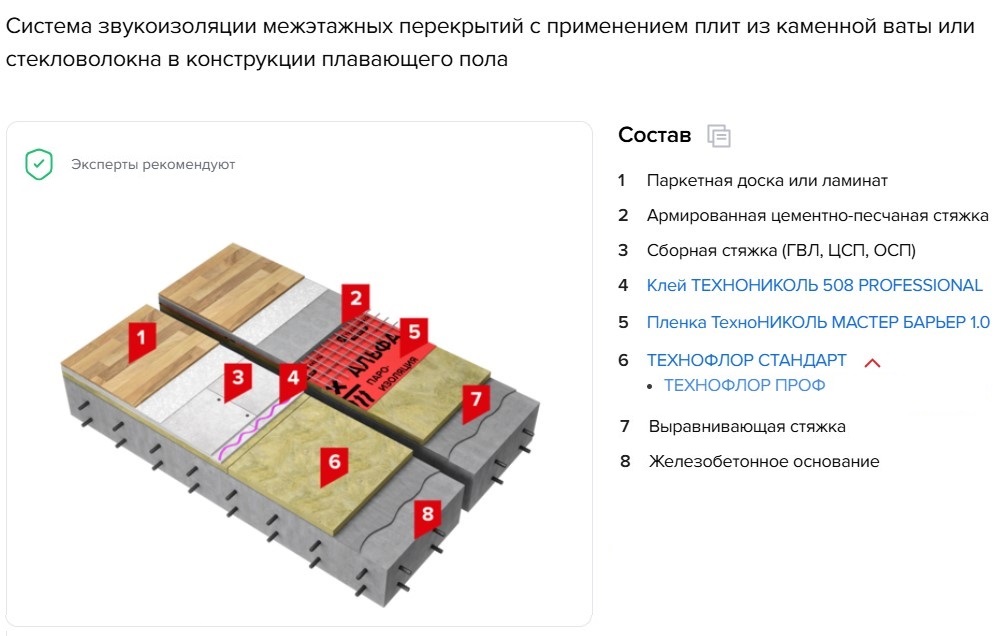 Система звукоизоляции межэтажных перекрытий с применением плит из каменной ваты или стекловолокна в конструкции плавающего пола

Эксперты рекомендуют

1
2
3
4
5
6
7
8

АЛЬФА ПАРО-ИЗОЛЯЦИЯ

Состав

1 Паркетная доска или ламинат
2 Армированная цементно-песчаная стяжка
3 Сборная стяжка (ГВЛ, ЦСП, ОСП)
4 Клей ТЕХНОНИКОЛЬ 508 PROFESSIONAL
5 Пленка ТехноНИКОЛЬ МАСТЕР БАРЬЕР 1.0
6 ТЕХНОФЛОР СТАНДАРТ
• ТЕХНОФЛОР ПРОФ
7 Выравнивающая стяжка
8 Железобетонное основание